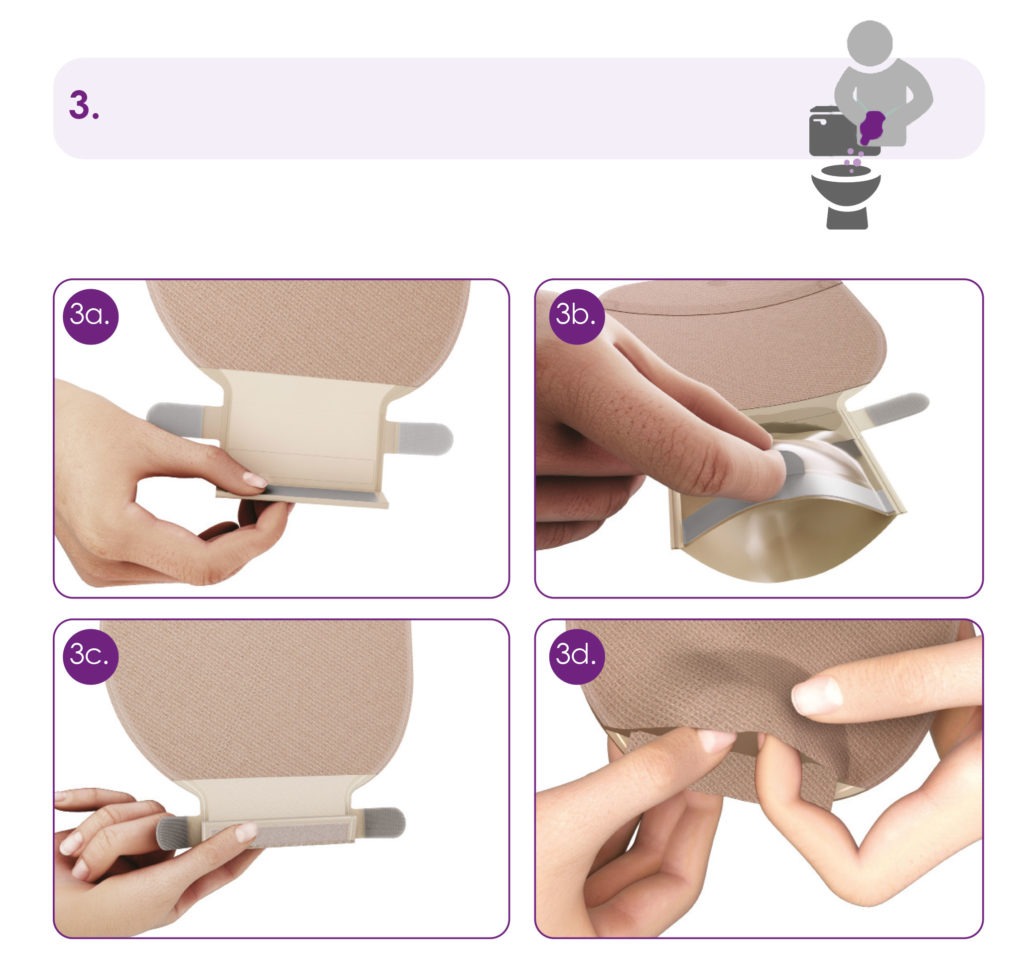 3.

3a.

3b.

3c.

3d.